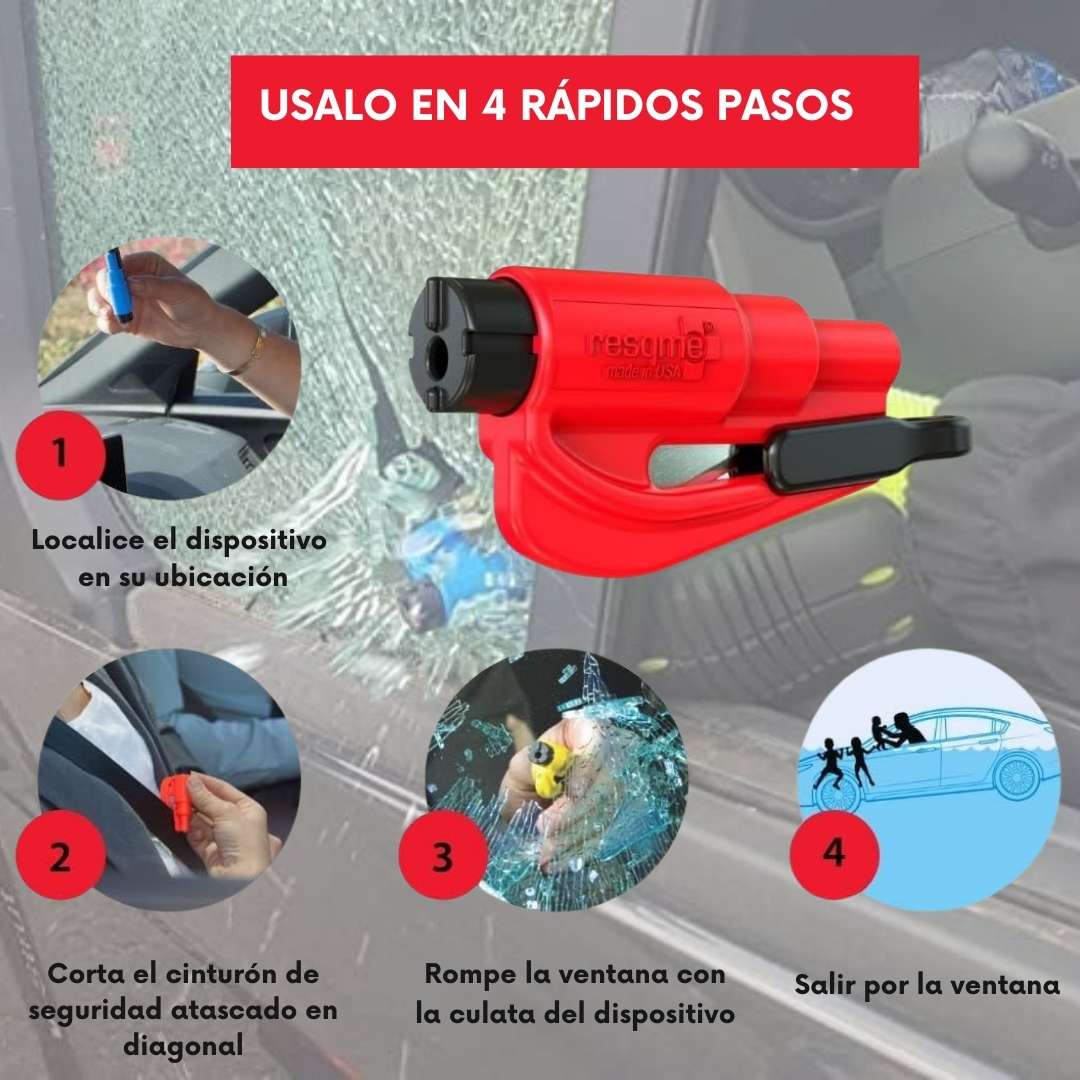 USALO EN 4 RÁPIDOS PASOS

resqme
made in USA

1

Localice el dispositivo en su ubicación

2

Corta el cinturón de seguridad atascado en diagonal

3

Rompe la ventana con la culata del dispositivo

4

Salir por la ventana